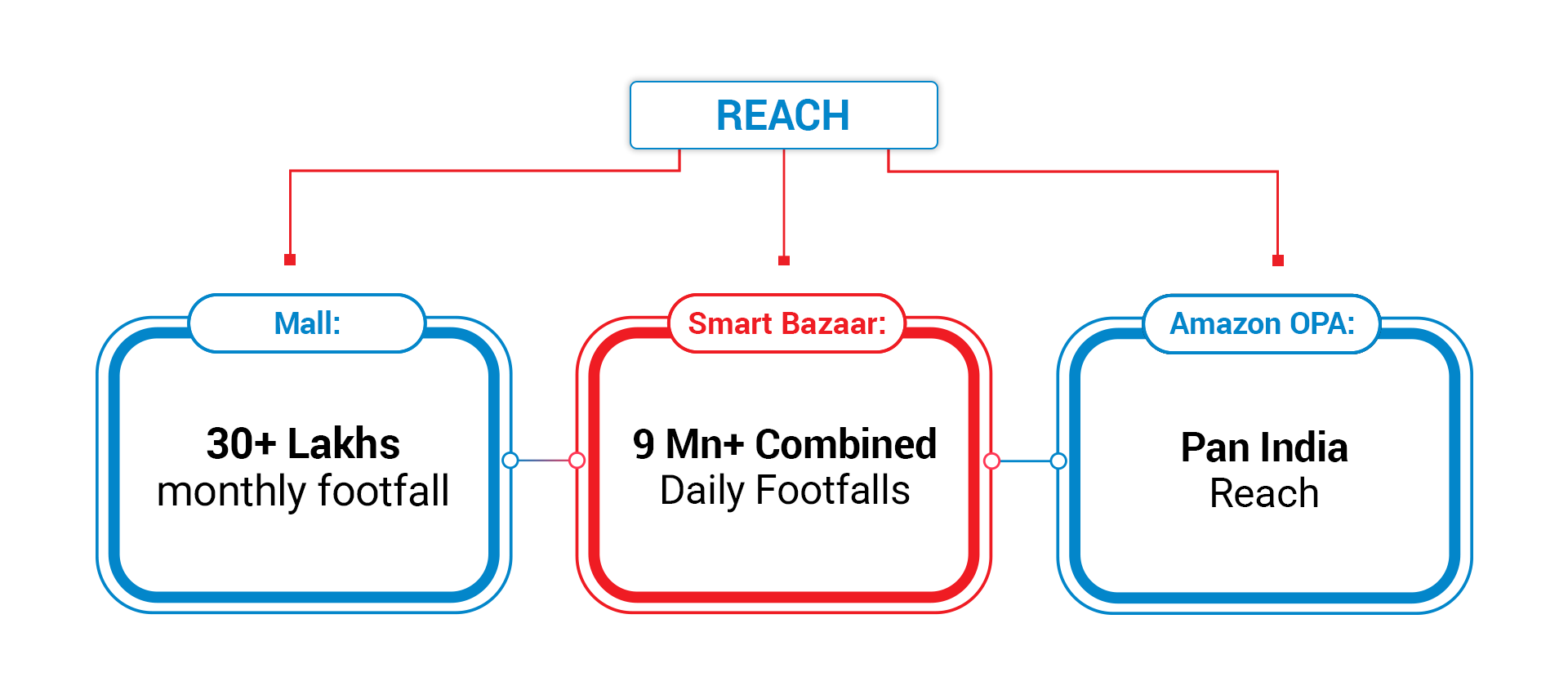 REACH

Mall:

30+ Lakhs
monthly footfall

Smart Bazaar:

9 Mn+ Combined
Daily Footfalls

Amazon OPA:

Pan India
Reach